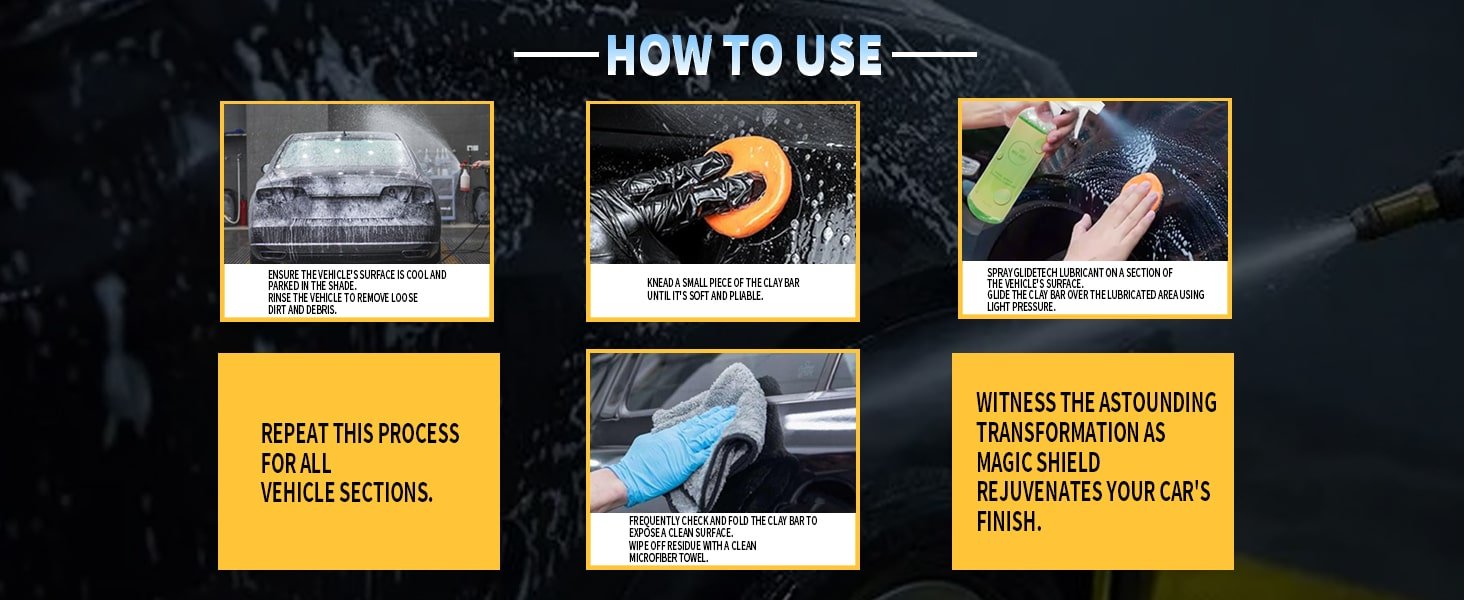 HOW TO USE

ENSURE THE VEHICLE'S SURFACE IS COOL AND PARKED IN THE SHADE.
RINSE THE VEHICLE TO REMOVE LOOSE DIRT AND DEBRIS.

KNEAD A SMALL PIECE OF THE CLAY BAR UNTIL IT'S SOFT AND PLIABLE.

SPRAY GLIDETECH LUBRICANT ON A SECTION OF THE VEHICLE'S SURFACE.
GLIDE THE CLAY BAR OVER THE LUBRICATED AREA USING LIGHT PRESSURE.

REPEAT THIS PROCESS FOR ALL VEHICLE SECTIONS.

FREQUENTLY CHECK AND FOLD THE CLAY BAR TO EXPOSE A CLEAN SURFACE.
WIPE OFF RESIDUE WITH A CLEAN MICROFIBER TOWEL.

WITNESS THE ASTOUNDING TRANSFORMATION AS MAGIC SHIELD REJUVENATES YOUR CAR'S FINISH.